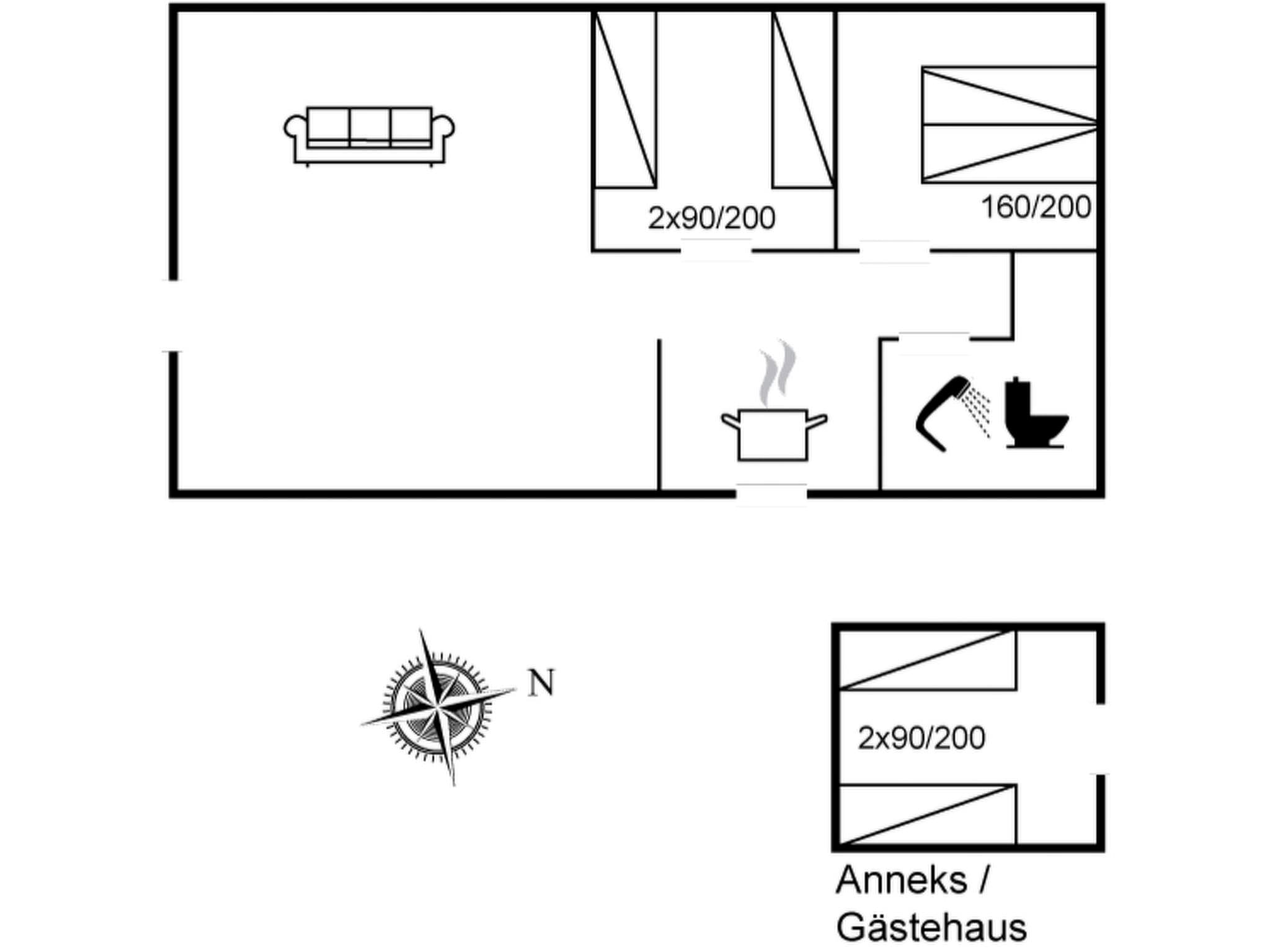 2x90/200

160/200

N

2x90/200

Anneks / Gästehaus