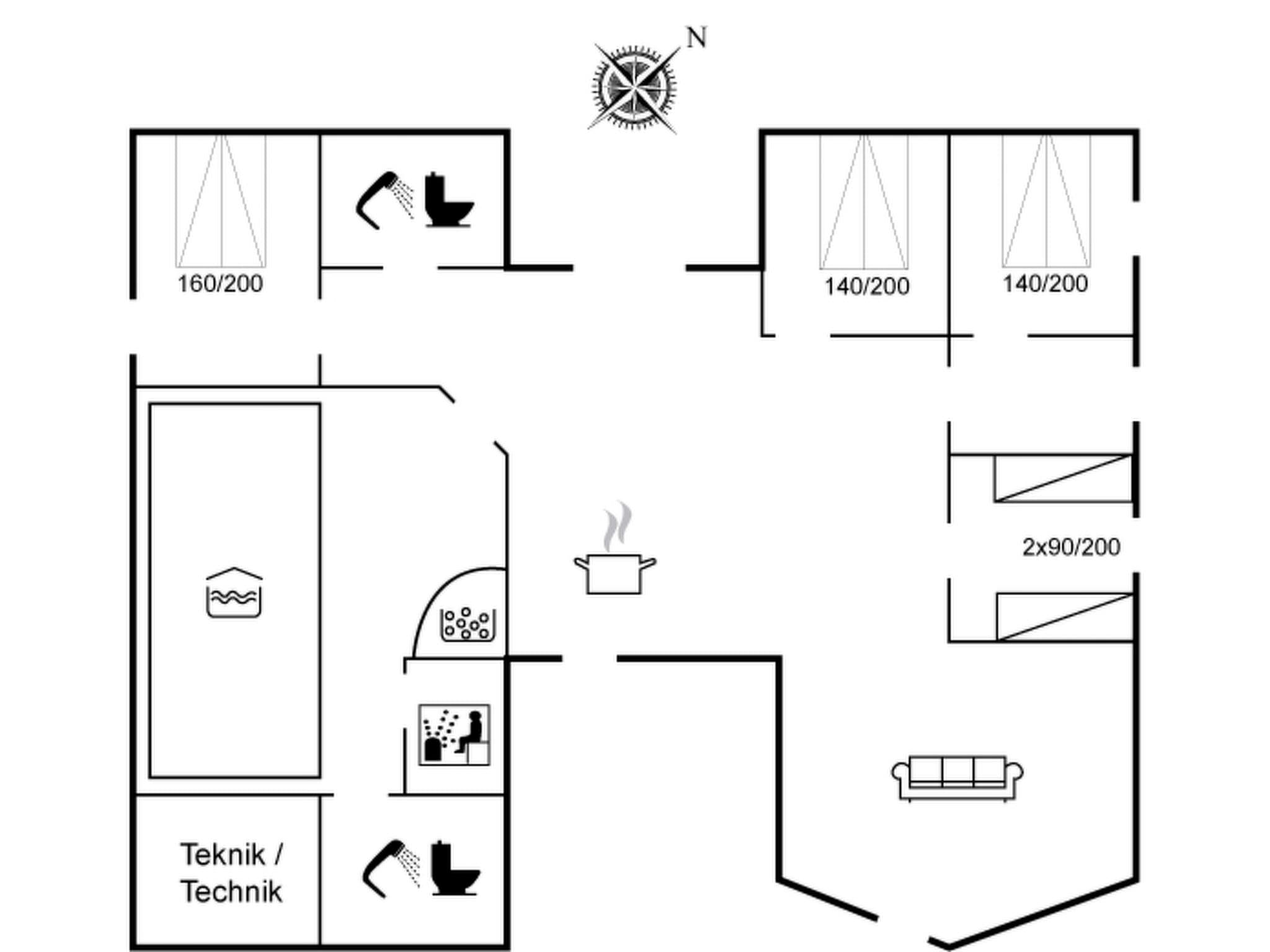 N

160/200

140/200

140/200

2x90/200

Teknik /
Technik