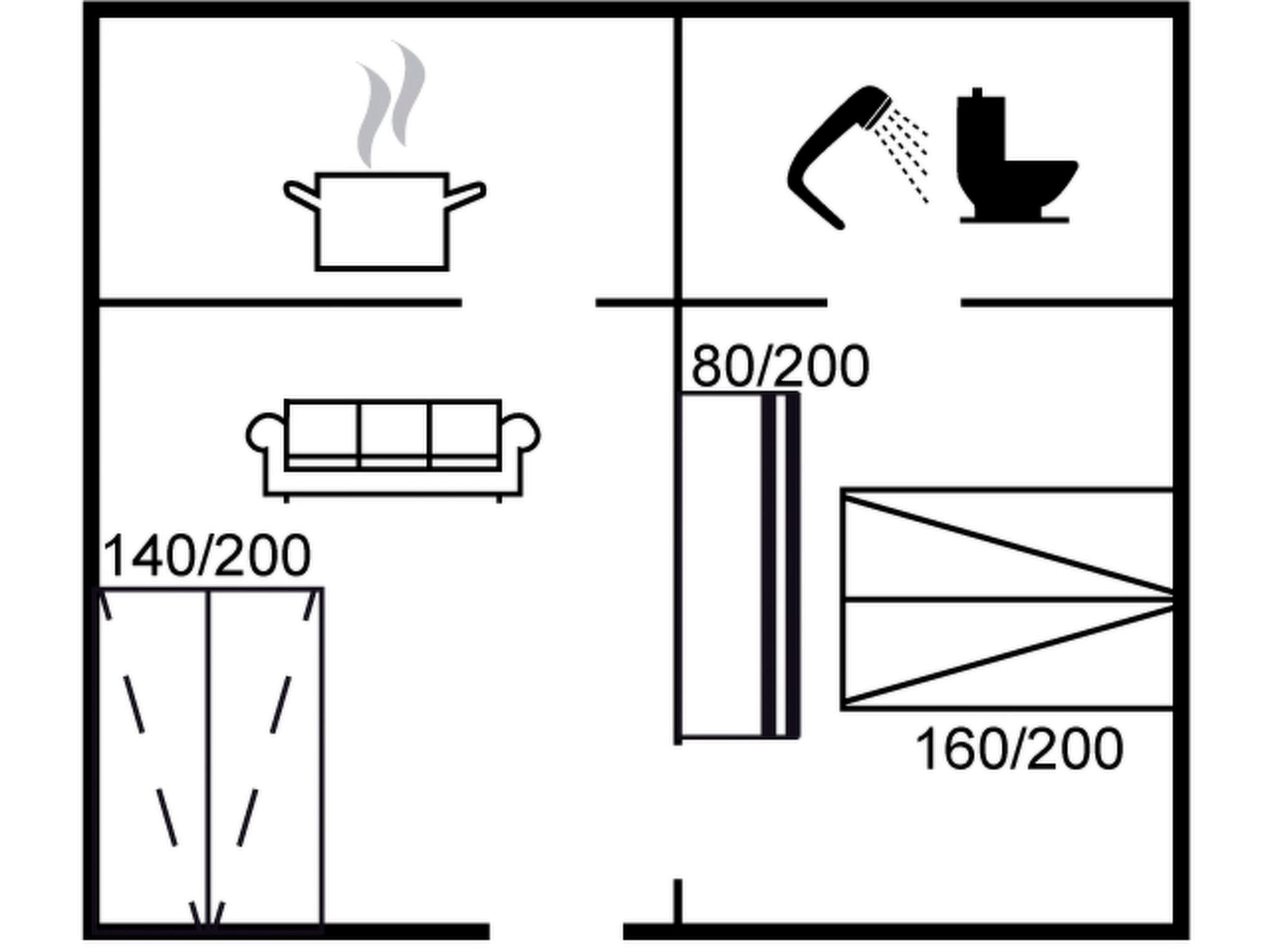 80/200

140/200

160/200