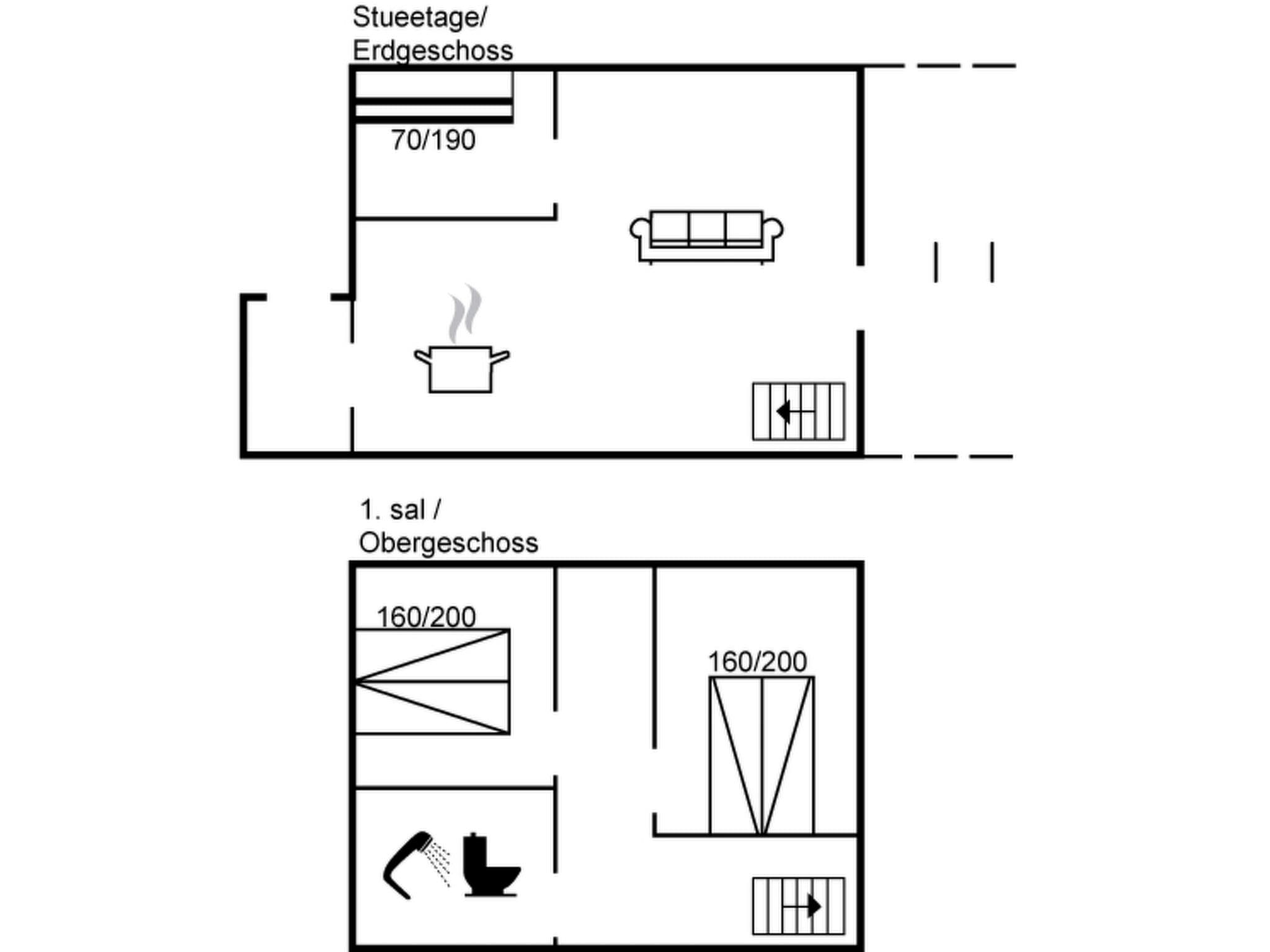 Stueetage/
Erdgeschoss

70/190

1. sal /
Obergeschoss

160/200

160/200