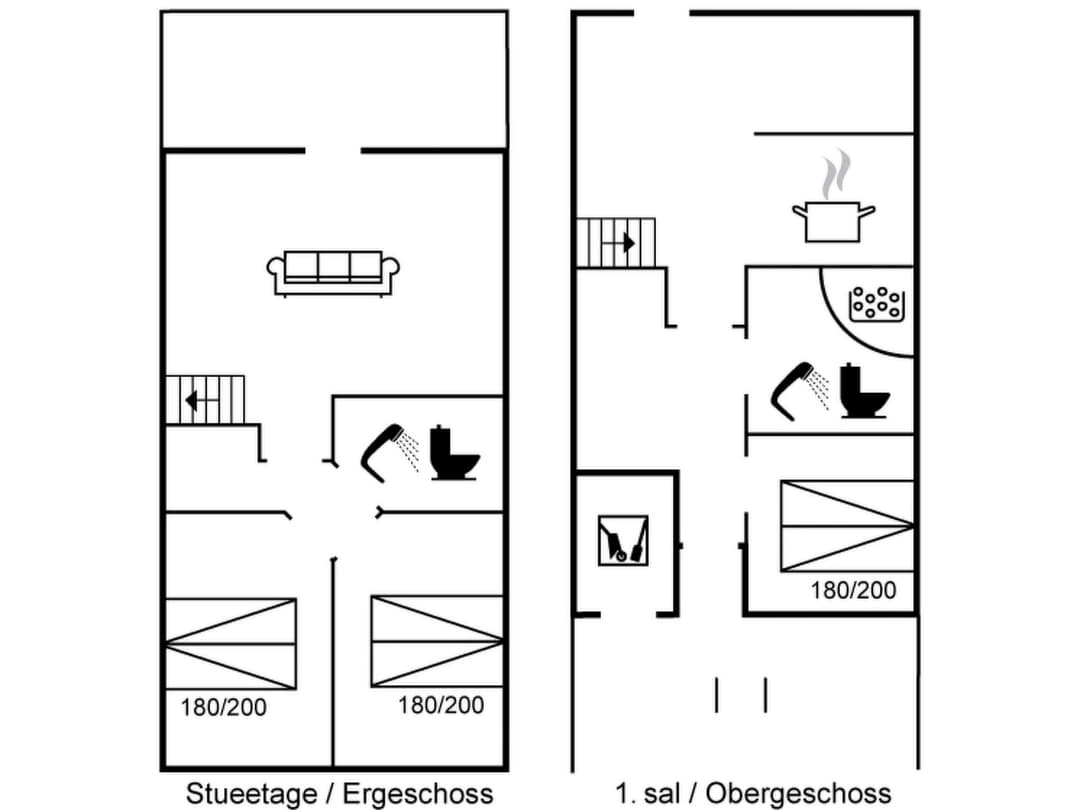 180/200

180/200

Stueetage / Ergeschoss

180/200

1. sal / Obergeschoss