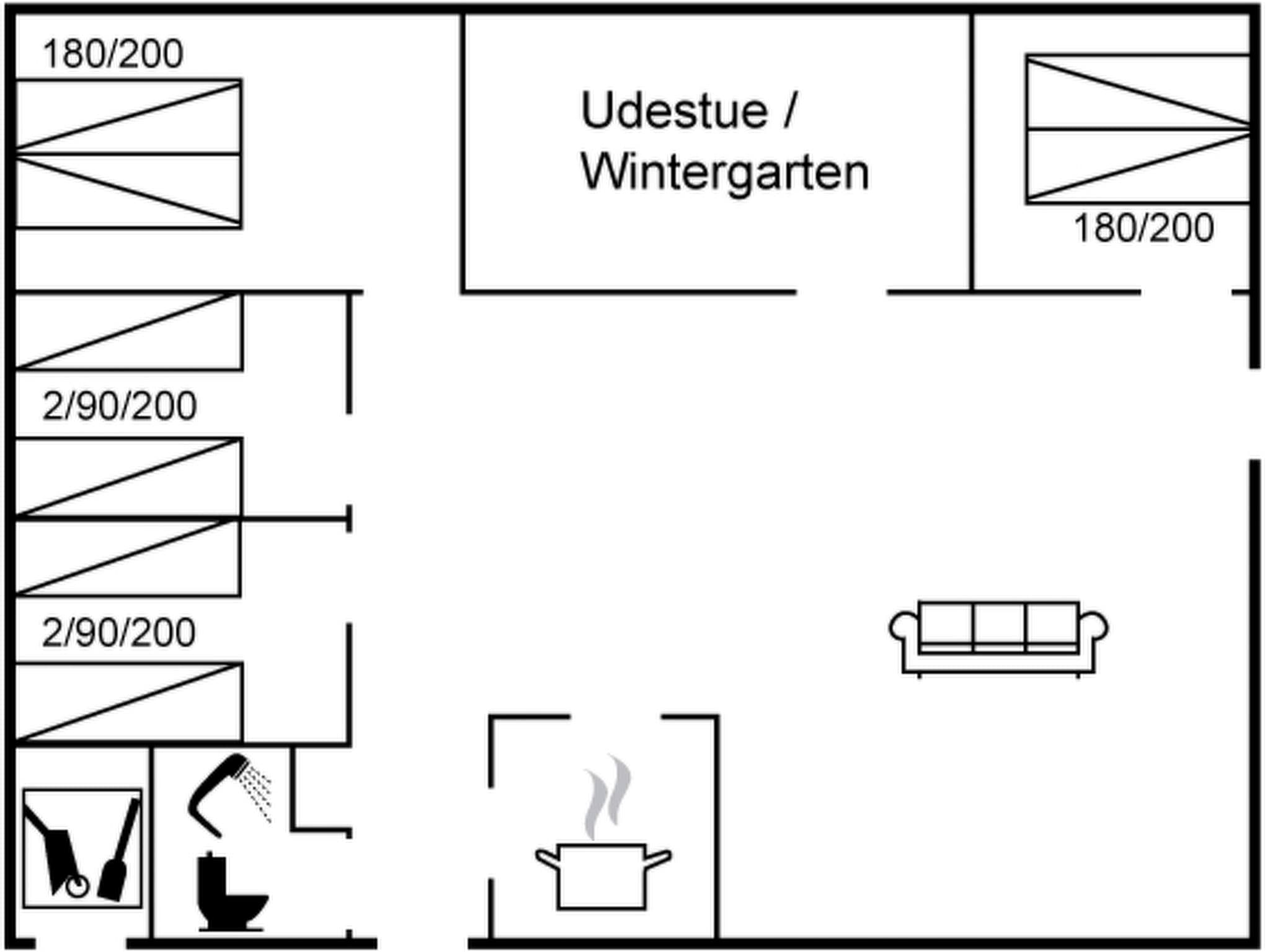 180/200

Udestue /
Wintergarten

180/200

2/90/200

2/90/200