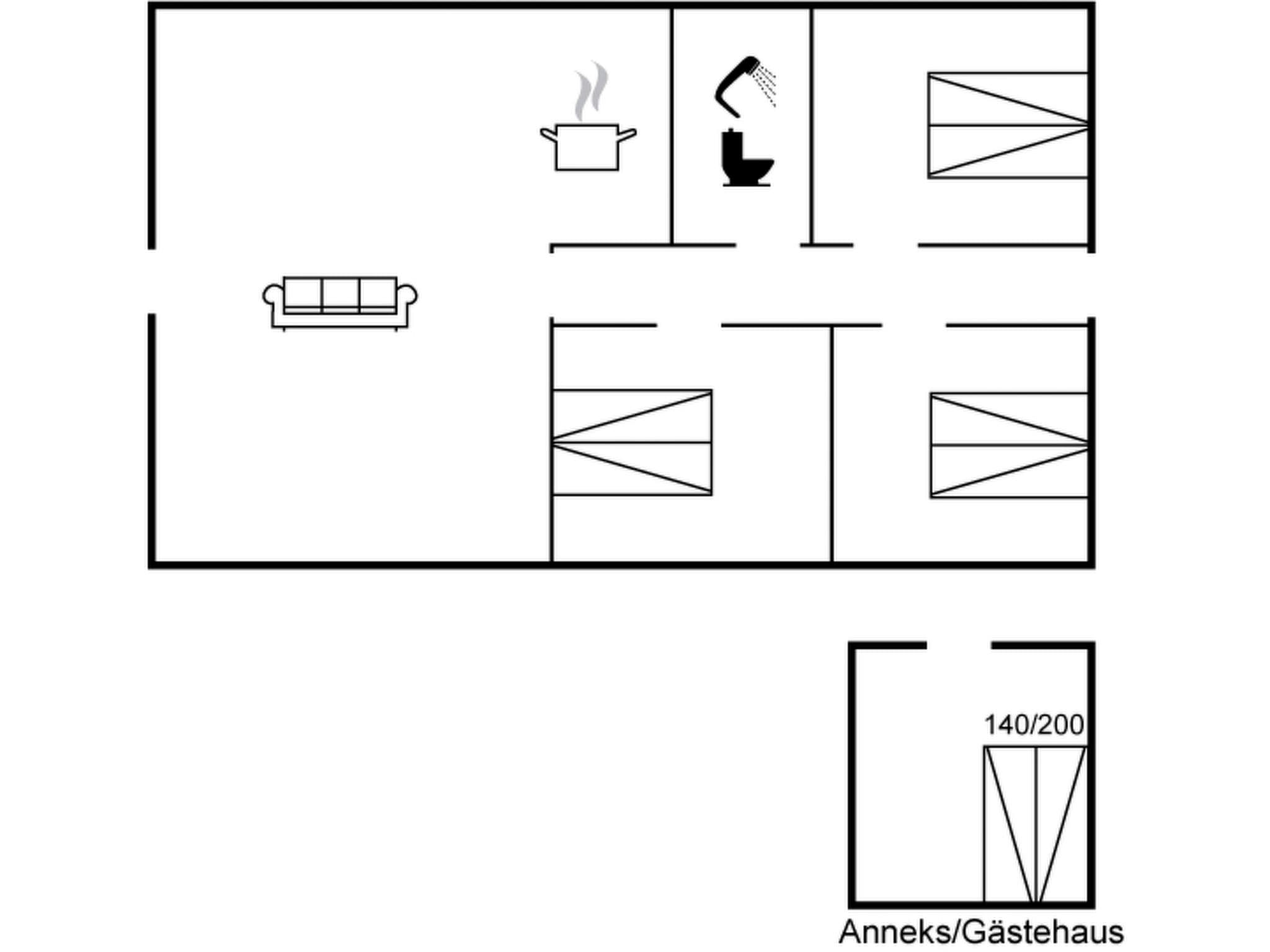 140/200

Anneks/Gästehaus