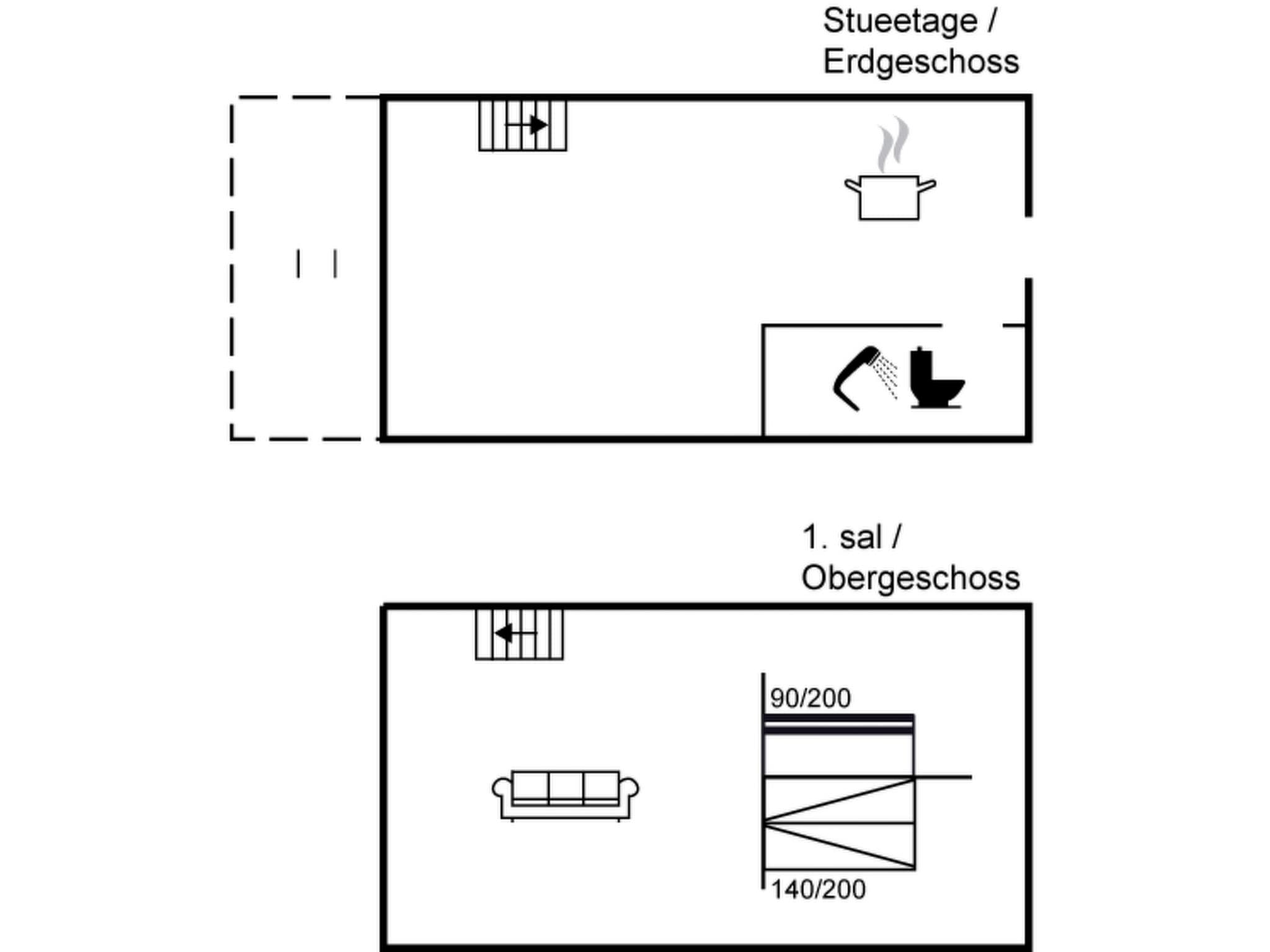 Stueetage /
Erdgeschoss

1. sal /
Obergeschoss

90/200

140/200