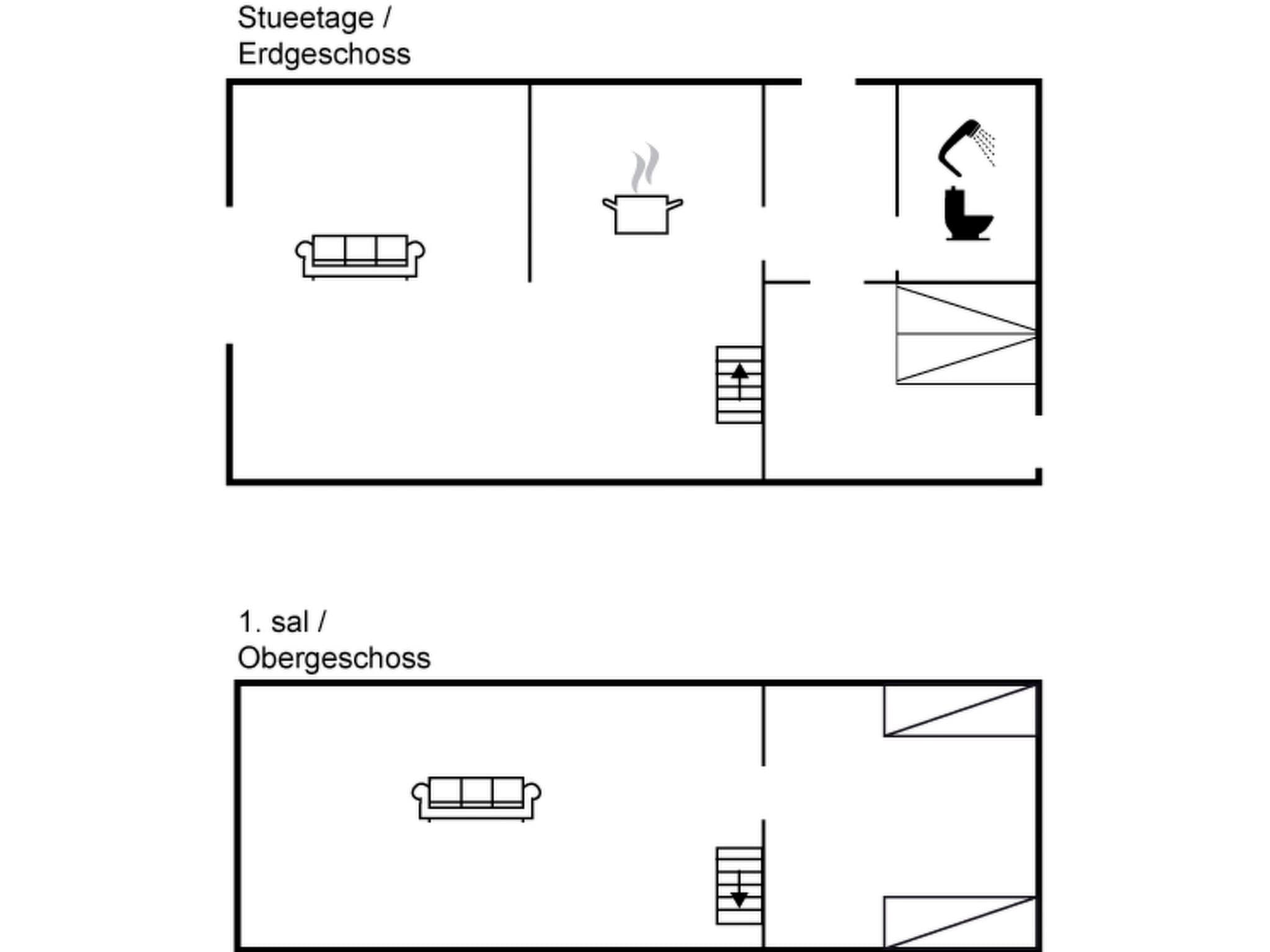 Stueetage /
Erdgeschoss

1. sal /
Obergeschoss