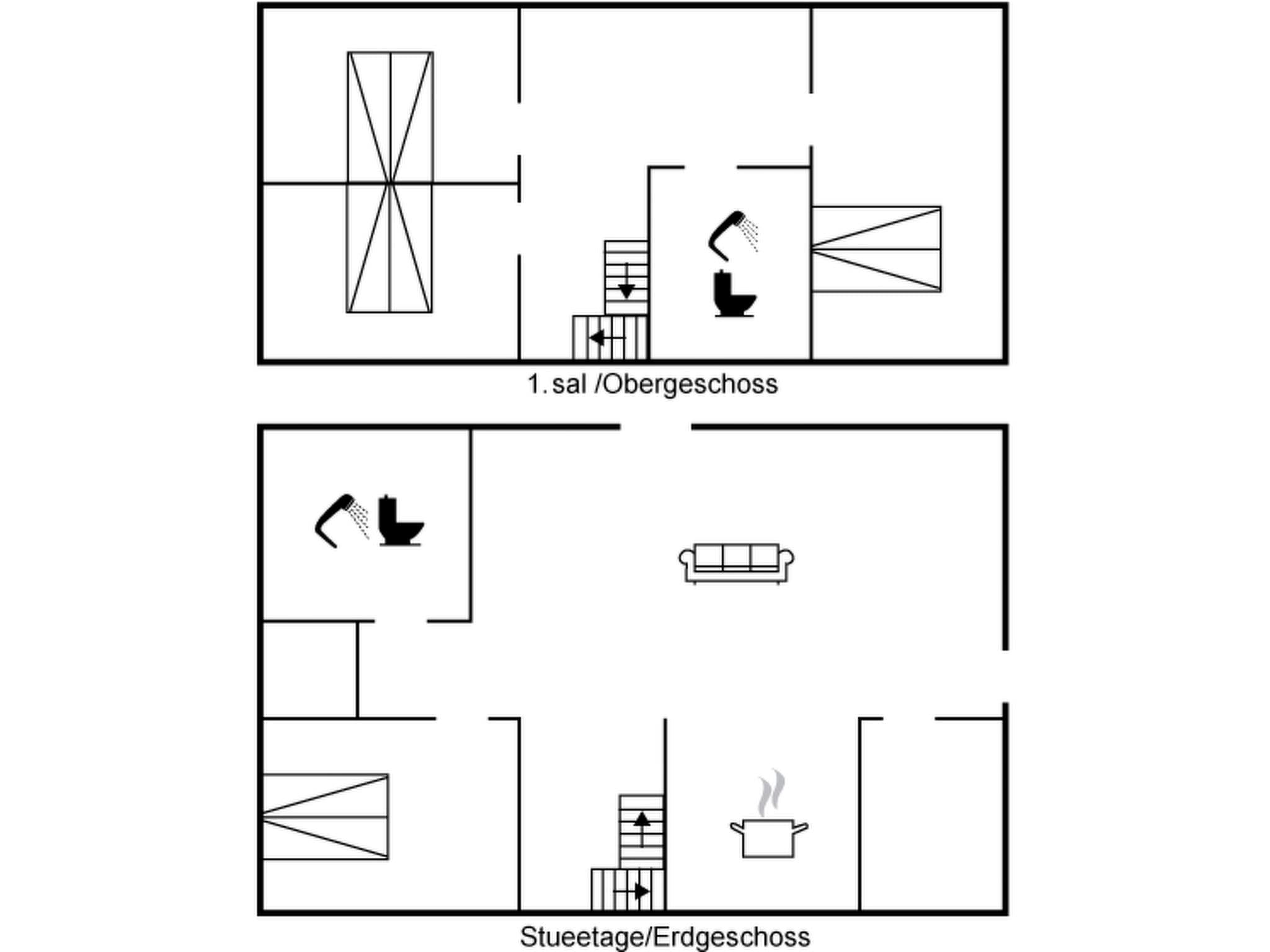 1. sal /Obergeschoss

Stueetage/Erdgeschoss